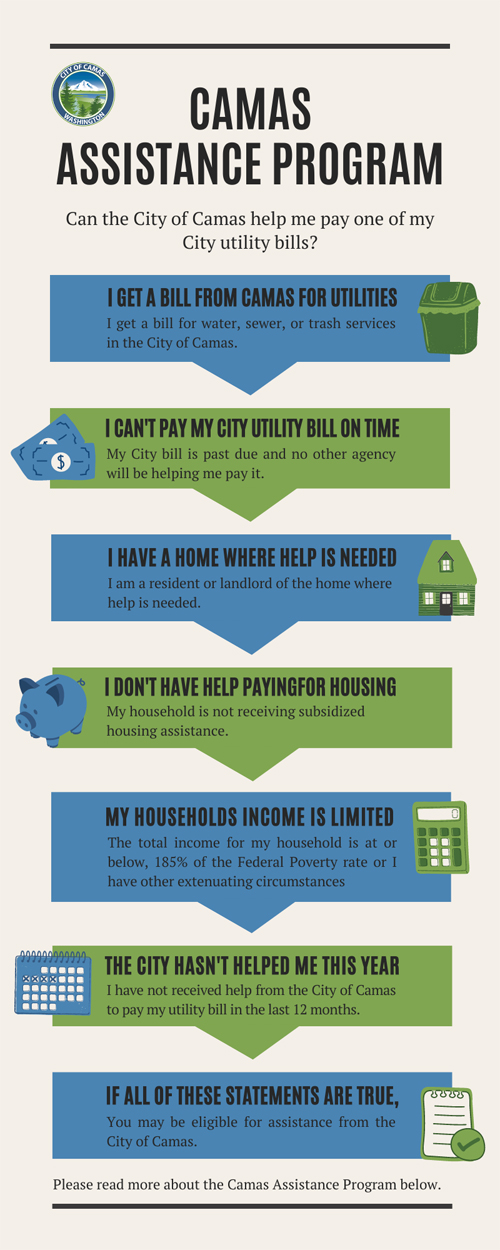 CITY OF CAMAS
WASHINGTON

CAMAS ASSISTANCE PROGRAM

Can the City of Camas help me pay one of my City utility bills?

I GET A BILL FROM CAMAS FOR UTILITIES
I get a bill for water, sewer, or trash services in the City of Camas.

I CAN'T PAY MY CITY UTILITY BILL ON TIME
My City bill is past due and no other agency will be helping me pay it.

I HAVE A HOME WHERE HELP IS NEEDED
I am a resident or landlord of the home where help is needed.

I DON'T HAVE HELP PAYINGFOR HOUSING
My household is not receiving subsidized housing assistance.

MY HOUSEHOLDS INCOME IS LIMITED
The total income for my household is at or below, 185% of the Federal Poverty rate or I have other extenuating circumstances

THE CITY HASN'T HELPED ME THIS YEAR
I have not received help from the City of Camas to pay my utility bill in the last 12 months.

IF ALL OF THESE STATEMENTS ARE TRUE,
You may be eligible for assistance from the City of Camas.

Please read more about the Camas Assistance Program below.